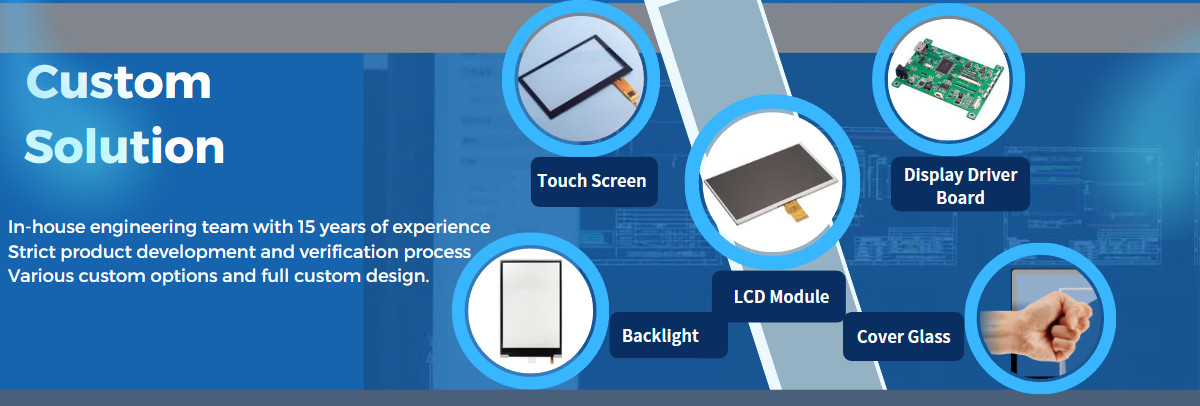 Custom Solution

In-house engineering team with 15 years of experience
Strict product development and verification process
Various custom options and full custom design.

Touch Screen

Display Driver Board

LCD Module

Backlight

Cover Glass